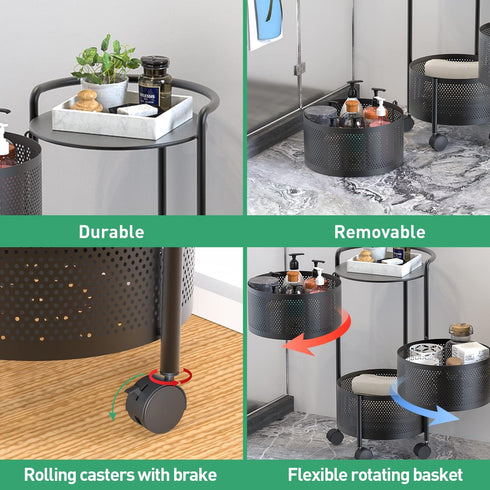 Durable

Removable

Rolling casters with brake

Flexible rotating basket